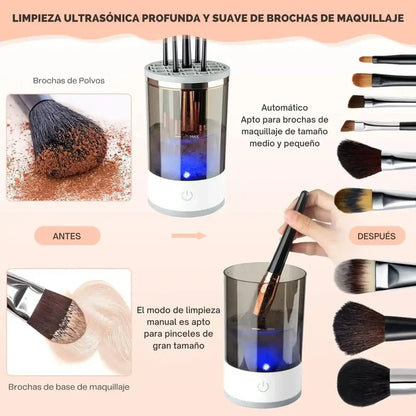 LIMPIEZA ULTRASÓNICA PROFUNDA Y SUAVE DE BROCHAS DE MAQUILLAJE

Brochas de Polvos

MAX

Automático
Apto para brochas de maquillaje de tamaño medio y pequeño

ANTES

DESPUÉS

El modo de limpieza manual es apto para pinceles de gran tamaño

Brochas de base de maquillaje